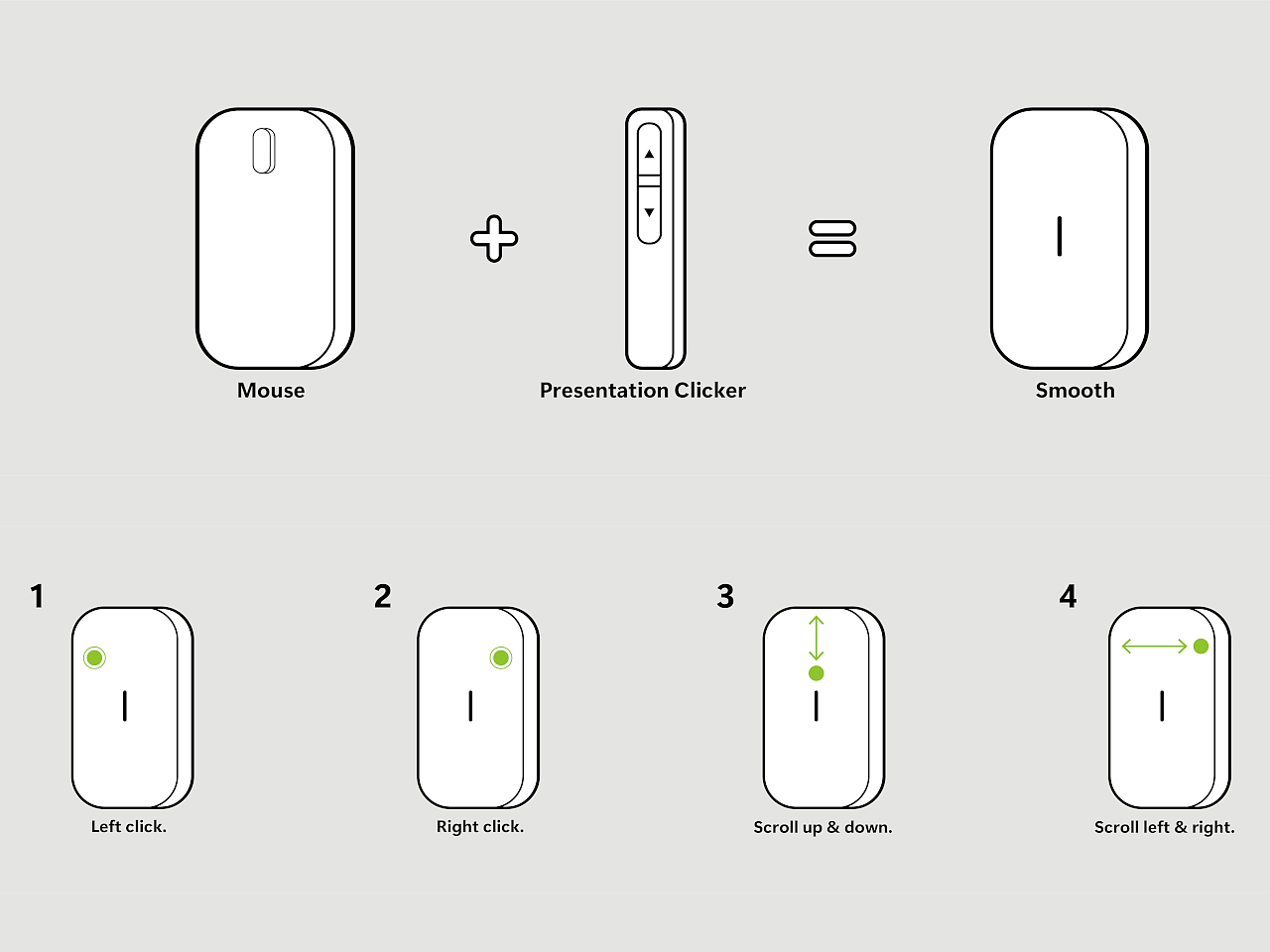 Mouse

Presentation Clicker

Smooth

1

Left click.

2

Right click.

3

Scroll up & down.

4

Scroll left & right.